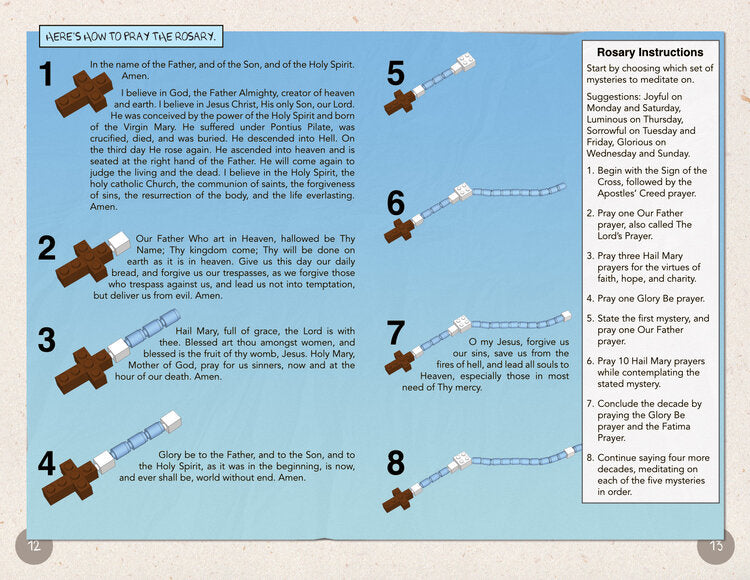 HERE'S HOW TO PRAY THE ROSARY.

1

In the name of the Father, and of the Son, and of the Holy Spirit. Amen.

I believe in God, the Father Almighty, creator of heaven and earth. I believe in Jesus Christ, His only Son, our Lord. He was conceived by the power of the Holy Spirit and born of the Virgin Mary. He suffered under Pontius Pilate, was crucified, died, and was buried. He descended into Hell. On the third day He rose again. He ascended into heaven and is seated at the right hand of the Father. He will come again to judge the living and the dead. I believe in the Holy Spirit, the holy catholic Church, the communion of saints, the forgiveness of sins, the resurrection of the body, and the life everlasting. Amen.

2

Our Father Who art in Heaven, hallowed be Thy Name; Thy kingdom come; Thy will be done on earth as it is in heaven. Give us this day our daily bread, and forgive us our trespasses, as we forgive those who trespass against us, and lead us not into temptation, but deliver us from evil. Amen.

3

Hail Mary, full of grace, the Lord is with thee. Blessed art thou amongst women, and blessed is the fruit of thy womb, Jesus. Holy Mary, Mother of God, pray for us sinners, now and at the hour of our death. Amen.

4

Glory be to the Father, and to the Son, and to the Holy Spirit, as it was in the beginning, is now, and ever shall be, world without end. Amen.

5

6

7

O my Jesus, forgive us our sins, save us from the fires of hell, and lead all souls to Heaven, especially those in most need of Thy mercy.

8

Rosary Instructions

Start by choosing which set of mysteries to meditate on.

Suggestions: Joyful on Monday and Saturday, Luminous on Thursday, Sorrowful on Tuesday and Friday, Glorious on Wednesday and Sunday.

1. Begin with the Sign of the Cross, followed by the Apostles' Creed prayer.
2. Pray one Our Father prayer, also called The Lord's Prayer.
3. Pray three Hail Mary prayers for the virtues of faith, hope, and charity.
4. Pray one Glory Be prayer.
5. State the first mystery, and pray one Our Father prayer.
6. Pray 10 Hail Mary prayers while contemplating the stated mystery.
7. Conclude the decade by praying the Glory Be prayer and the Fatima Prayer.
8. Continue saying four more decades, meditating on each of the five mysteries in order.

12

13